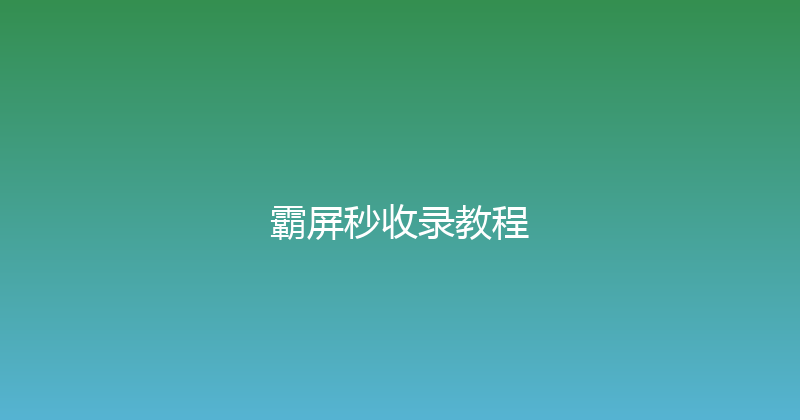 霸屏秒收录教程