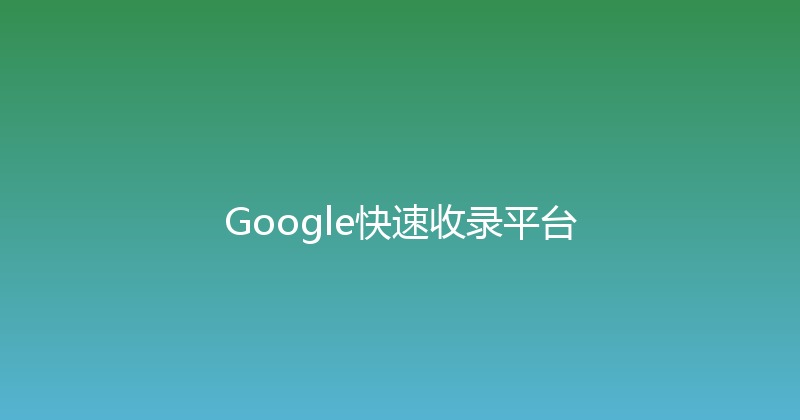 Google快速收录平台